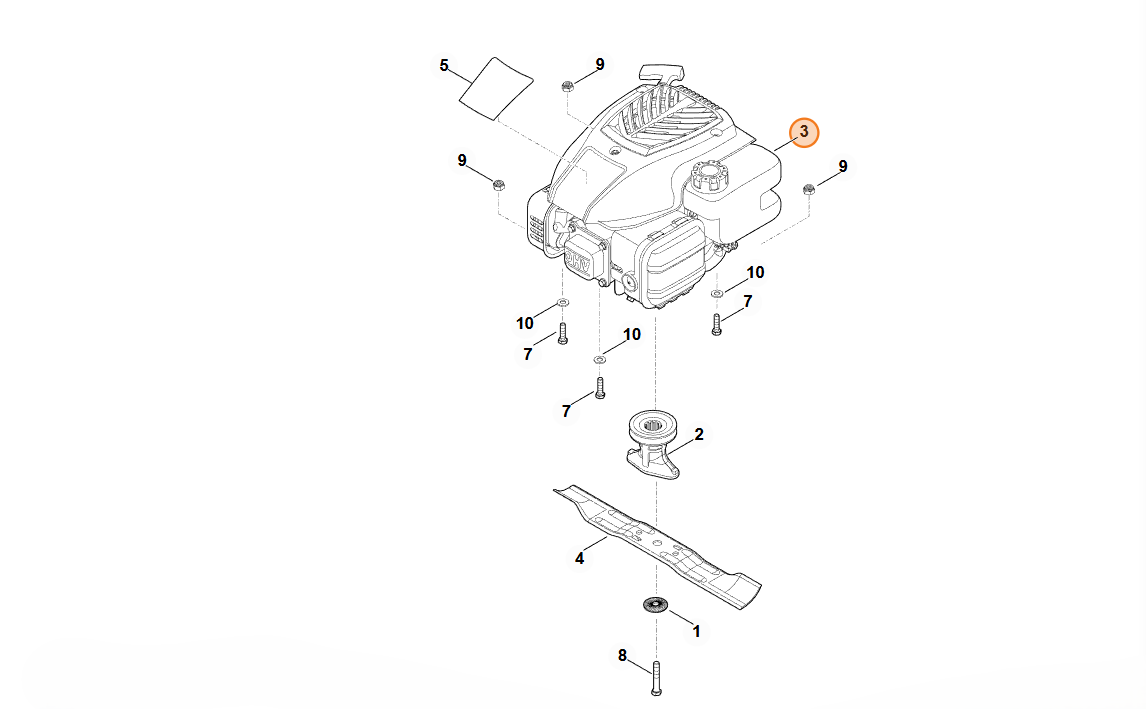 5
9
3
9
9
10
7
10
7
10
7
2
4
1
8